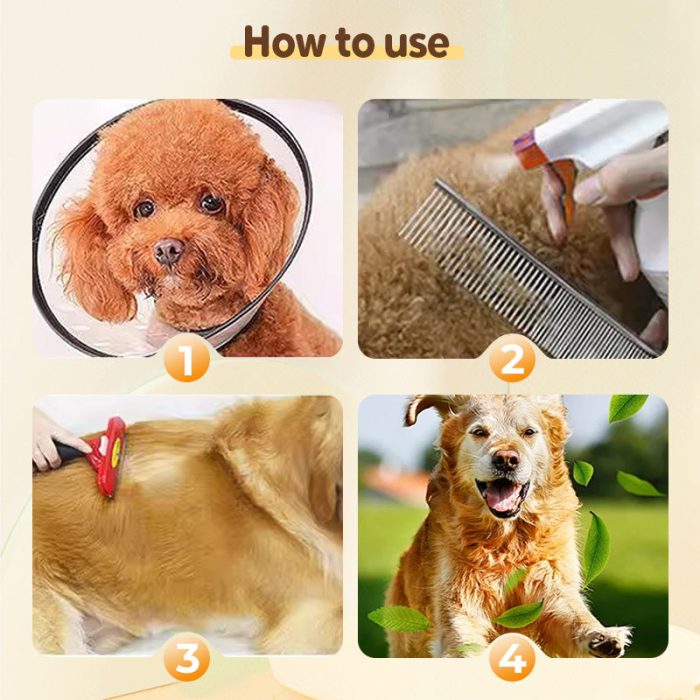 How to use

1

2

3

4